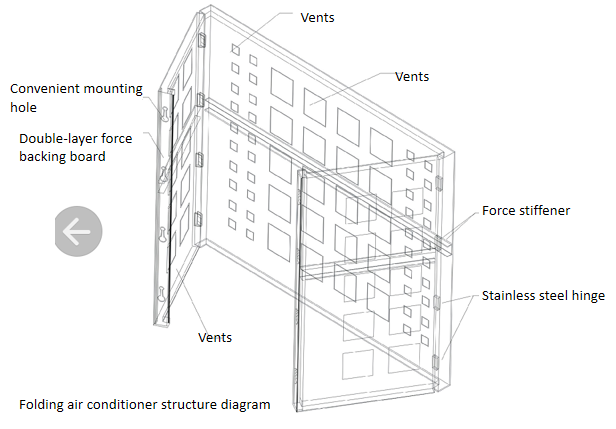 Vents

Vents

Convenient mounting hole

Double-layer force backing board

Force stiffener

Stainless steel hinge

Vents

Folding air conditioner structure diagram